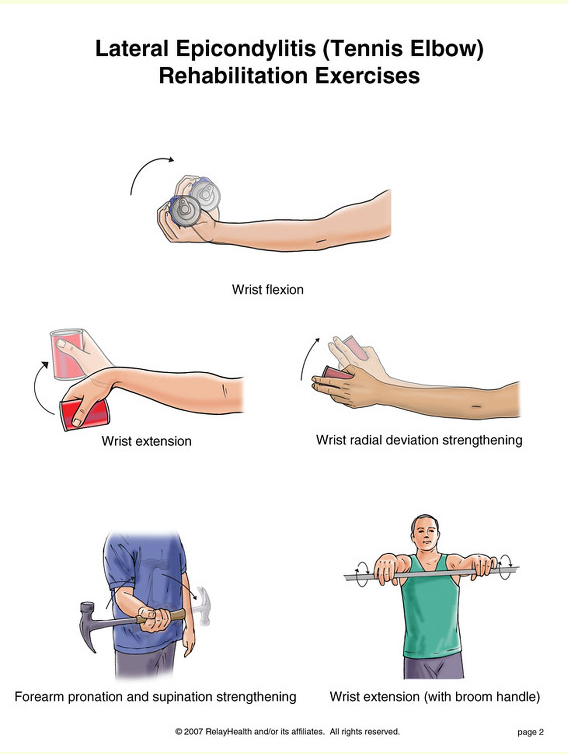 Lateral Epicondylitis (Tennis Elbow) Rehabilitation Exercises

Wrist flexion

Wrist extension

Wrist radial deviation strengthening

Forearm pronation and supination strengthening

Wrist extension (with broom handle)

© 2007 RelayHealth and/or its affiliates. All rights reserved.

page 2